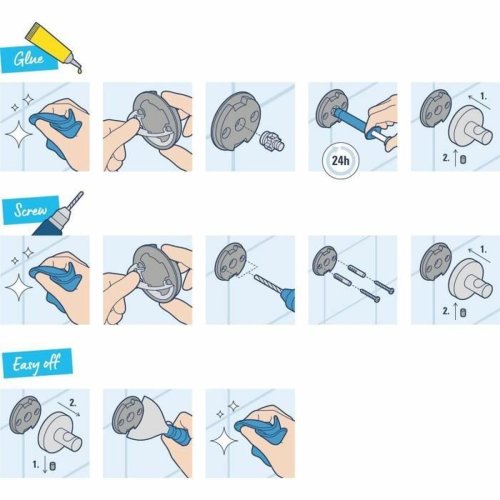 Glue

24h

1.

2.

Screw

1.

2.

Easy off

2.

1.