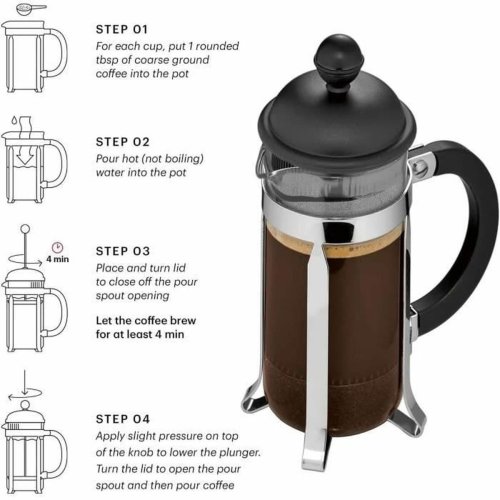 STEP 01
For each cup, put 1 rounded tbsp of coarse ground coffee into the pot

STEP 02
Pour hot (not boiling) water into the pot

4 min

STEP 03
Place and turn lid to close off the pour spout opening

Let the coffee brew for at least 4 min

STEP 04
Apply slight pressure on top of the knob to lower the plunger. Turn the lid to open the pour spout and then pour coffee